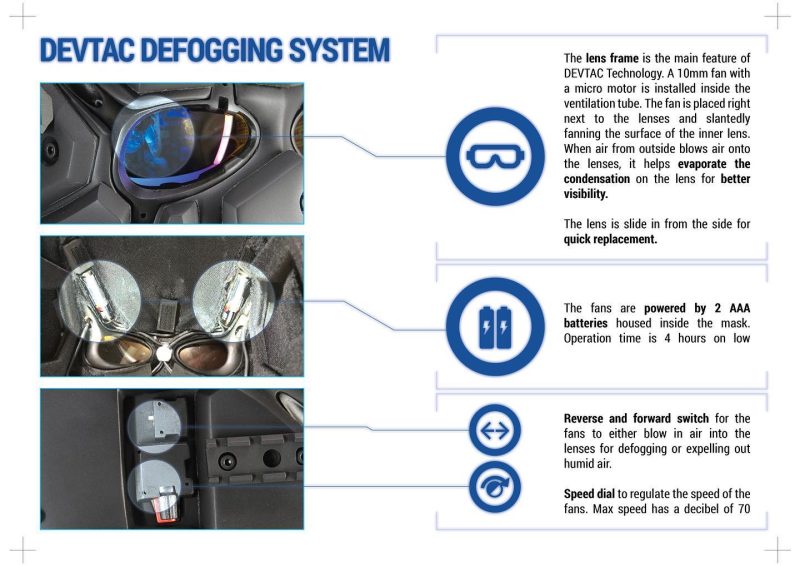 DEVTAC DEFOGGING SYSTEM

The lens frame is the main feature of DEVTAC Technology. A 10mm fan with a micro motor is installed inside the ventilation tube. The fan is placed right next to the lenses and slantedly fanning the surface of the inner lens. When air from outside blows air onto the lenses, it helps evaporate the condensation on the lens for better visibility.

The lens is slide in from the side for quick replacement.

The fans are powered by 2 AAA batteries housed inside the mask. Operation time is 4 hours on low

Reverse and forward switch for the fans to either blow in air into the lenses for defogging or expelling out humid air.

Speed dial to regulate the speed of the fans. Max speed has a decibel of 70