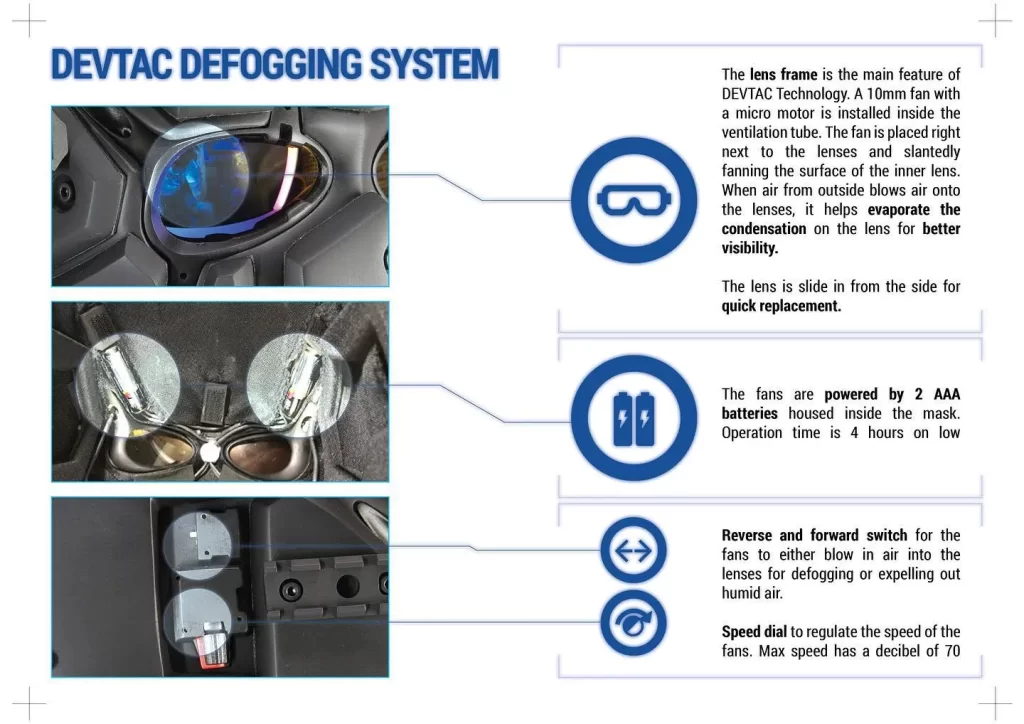 DEVTAC DEFOGGING SYSTEM

The lens frame is the main feature of DEVTAC Technology. A 10mm fan with a micro motor is installed inside the ventilation tube. The fan is placed right next to the lenses and slantedly fanning the surface of the inner lens. When air from outside blows air onto the lenses, it helps evaporate the condensation on the lens for better visibility.

The lens is slide in from the side for quick replacement.

The fans are powered by 2 AAA batteries housed inside the mask. Operation time is 4 hours on low

Reverse and forward switch for the fans to either blow in air into the lenses for defogging or expelling out humid air.

Speed dial to regulate the speed of the fans. Max speed has a decibel of 70