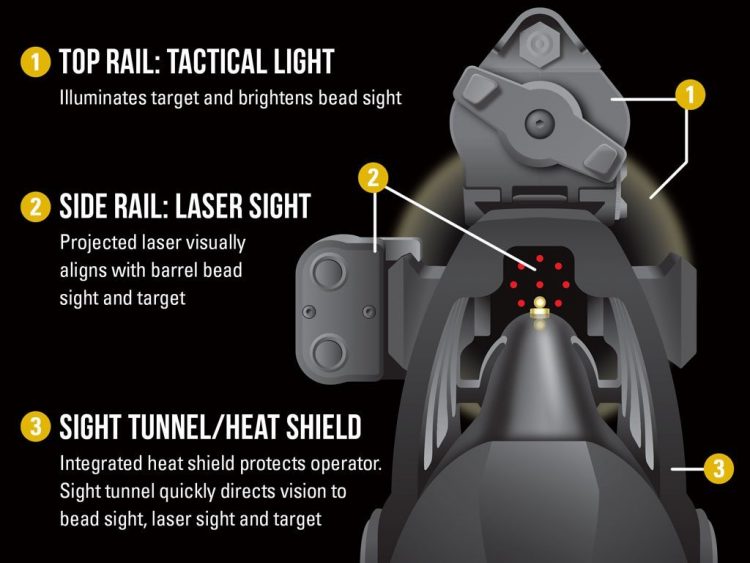 1 TOP RAIL: TACTICAL LIGHT
Illuminates target and brightens bead sight

2 SIDE RAIL: LASER SIGHT
Projected laser visually aligns with barrel bead sight and target

3 SIGHT TUNNEL/HEAT SHIELD
Integrated heat shield protects operator. Sight tunnel quickly directs vision to bead sight, laser sight and target

1

2

3